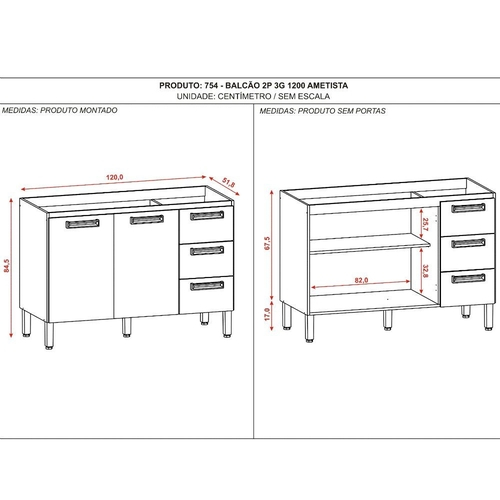 PRODUTO: 754 - BALCÃO 2P 3G 1200 AMETISTA
UNIDADE: CENTÍMETRO / SEM ESCALA

MEDIDAS: PRODUTO MONTADO

120,0
51,8
84,5

MEDIDAS: PRODUTO SEM PORTAS

67,5
17,0
25,7
32,8
82,0